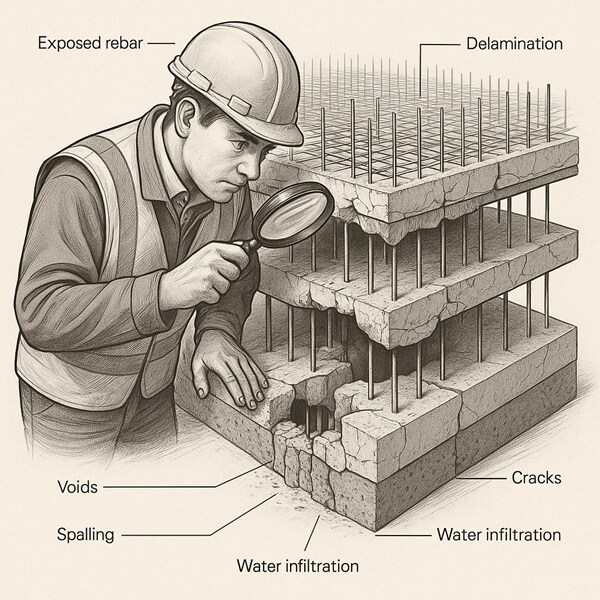 Exposed rebar
Delamination
Voids
Cracks
Spalling
Water infiltration
Water infiltration